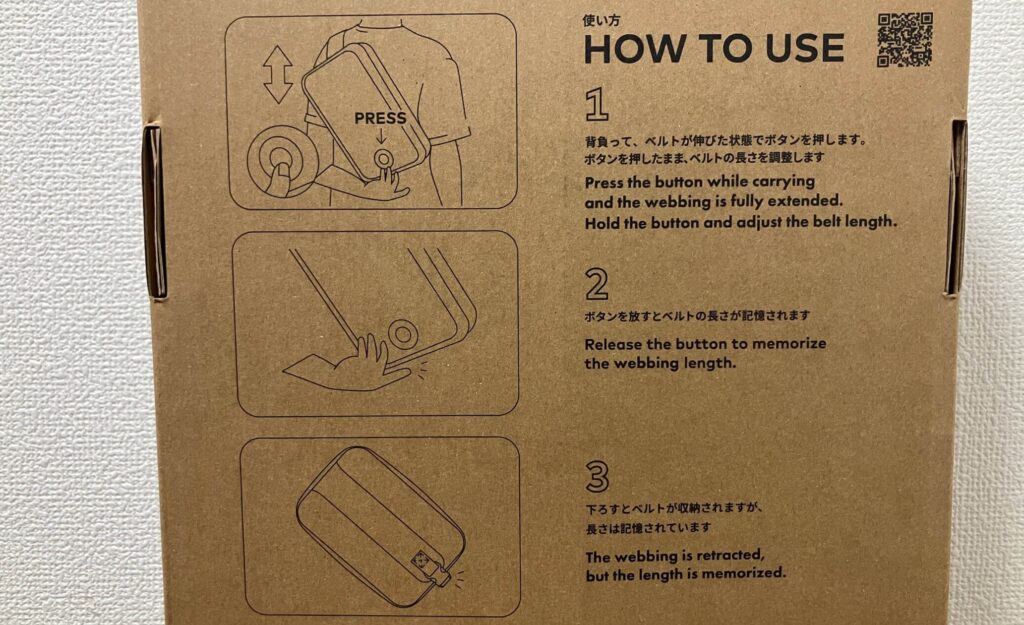 PRESS

使い方
HOW TO USE

1
背負って、ベルトが伸びた状態でボタンを押します。
ボタンを押したまま、ベルトの長さを調整します
Press the button while carrying and the webbing is fully extended. Hold the button and adjust the belt length.

2
ボタンを放すとベルトの長さが記憶されます
Release the button to memorize the webbing length.

3
下ろすとベルトが収納されますが、
長さは記憶されています
The webbing is retracted, but the length is memorized.