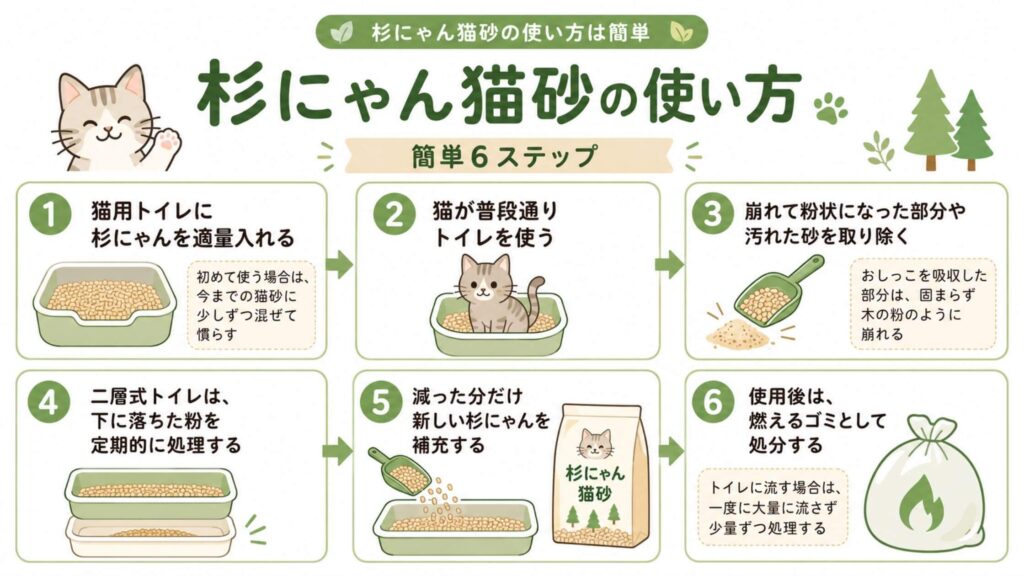 杉にゃん猫砂の使い方は簡単

杉にゃん猫砂の使い方

簡単6ステップ

1 猫用トイレに杉にゃんを適量入れる

初めて使う場合は、今までの猫砂に少しずつ混ぜて慣らす

2 猫が普段通りトイレを使う

3 崩れて粉状になった部分や汚れた砂を取り除く

おしっこを吸収した部分は、固まらず木の粉のように崩れる

4 二層式トイレは、下に落ちた粉を定期的に処理する

5 減った分だけ新しい杉にゃんを補充する

杉にゃん猫砂

6 使用後は、燃えるゴミとして処分する

トイレに流す場合は、一度に大量に流さず少量ずつ処理する